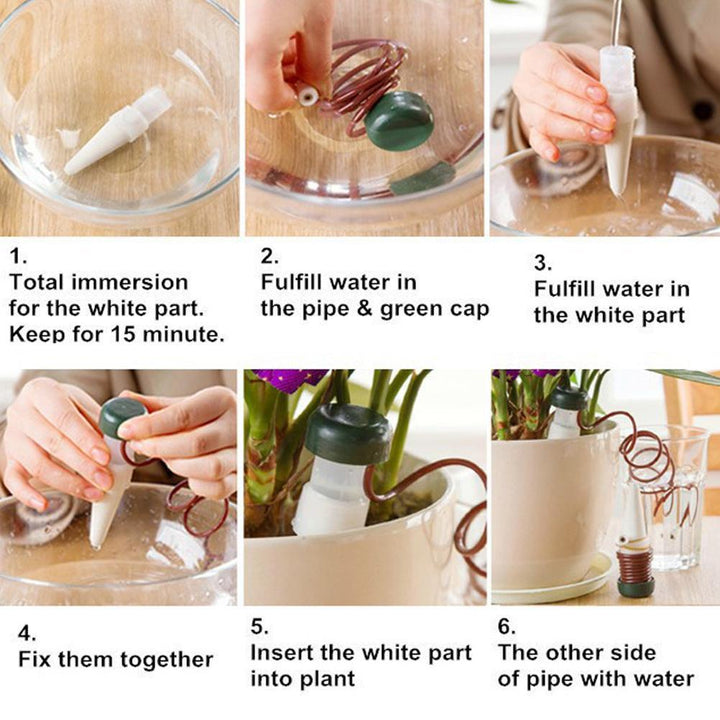 1.
Total immersion for the white part. Keep for 15 minute.

2.
Fulfill water in the pipe & green cap

3.
Fulfill water in the white part

4.
Fix them together

5.
Insert the white part into plant

6.
The other side of pipe with water