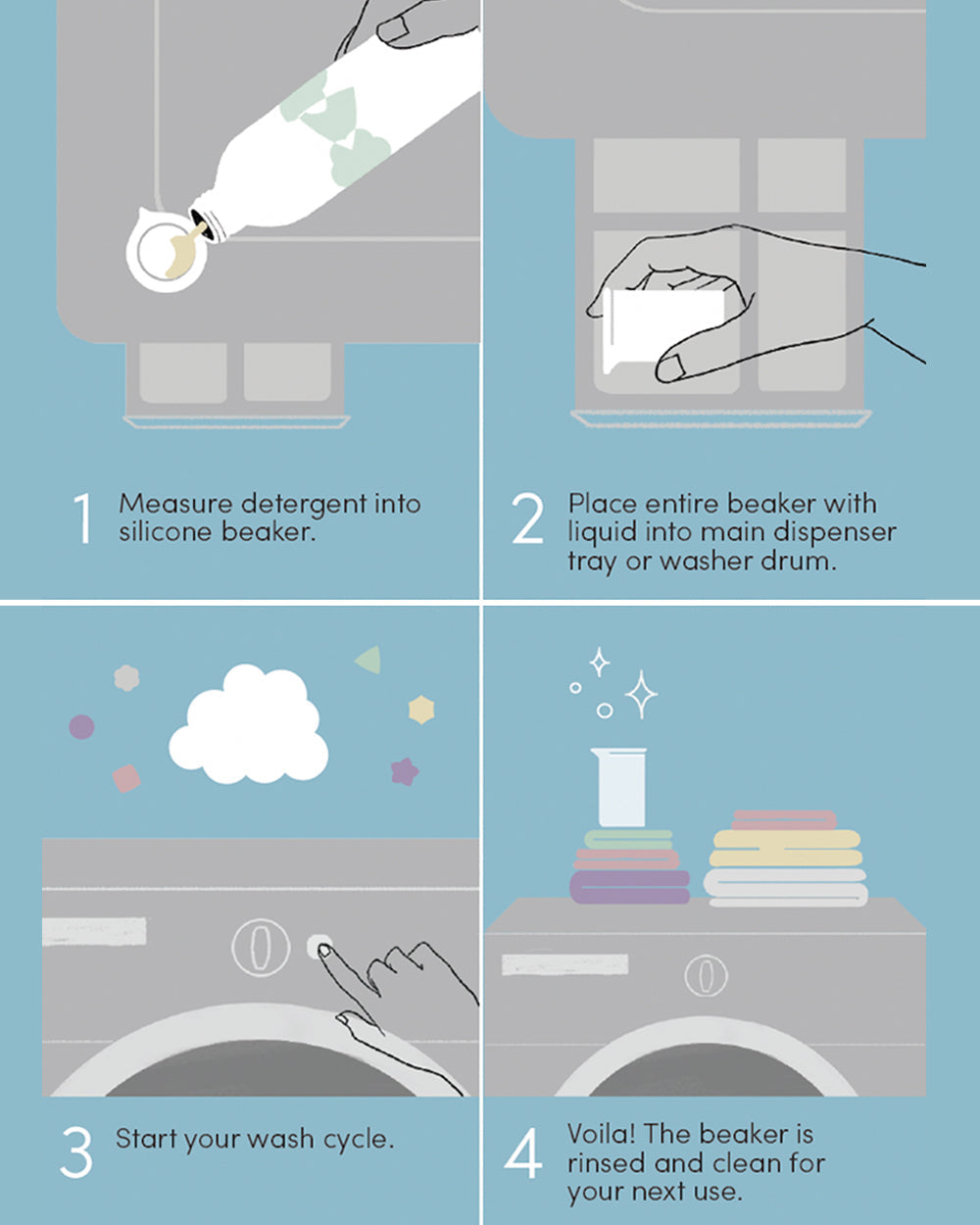 1 Measure detergent into silicone beaker.

2 Place entire beaker with liquid into main dispenser tray or washer drum.

3 Start your wash cycle.

4 Voila! The beaker is rinsed and clean for your next use.